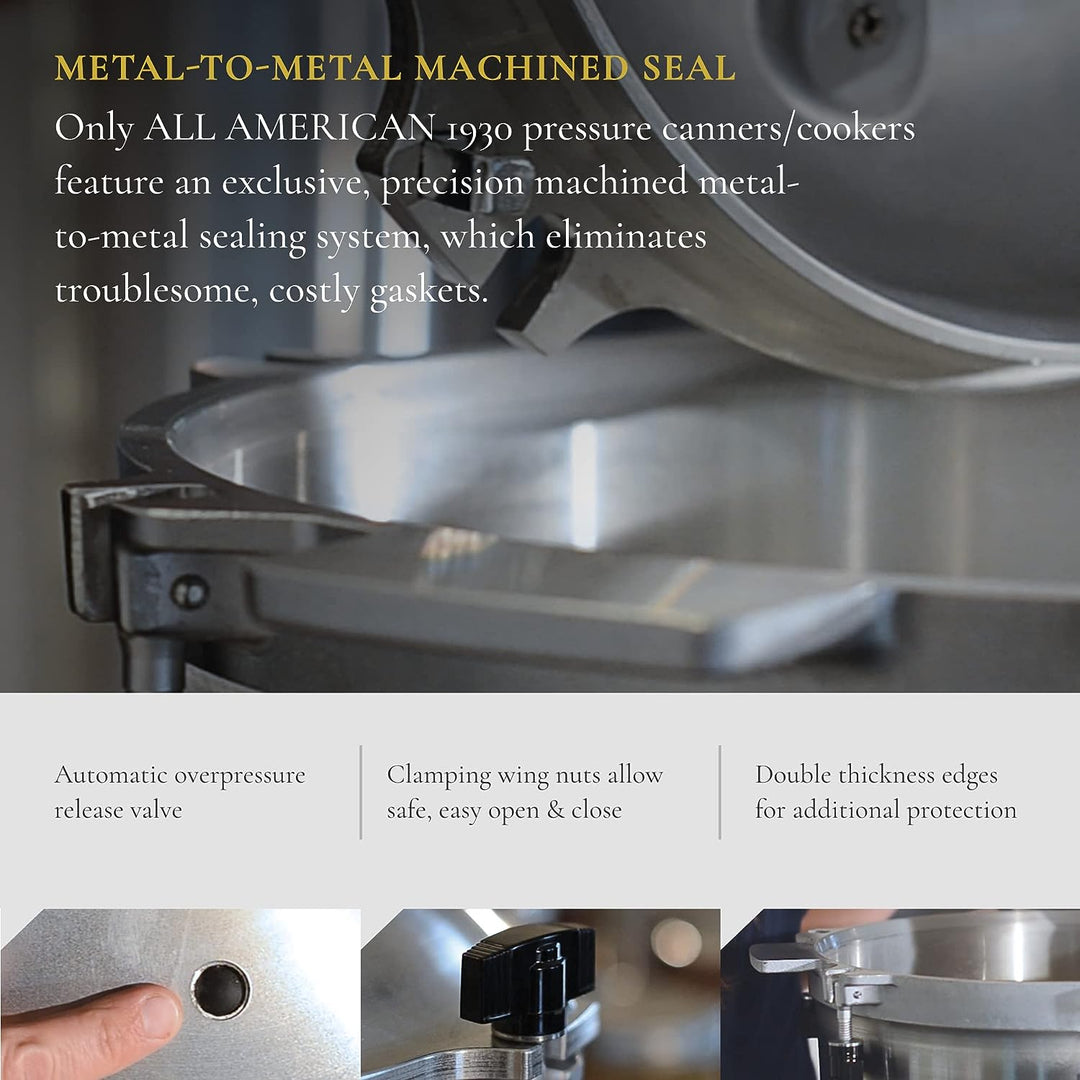 METAL-TO-METAL MACHINED SEAL

Only ALL AMERICAN 1930 pressure canners/cookers feature an exclusive, precision machined metal-to-metal sealing system, which eliminates troublesome, costly gaskets.

Automatic overpressure release valve

Clamping wing nuts allow safe, easy open & close

Double thickness edges for additional protection