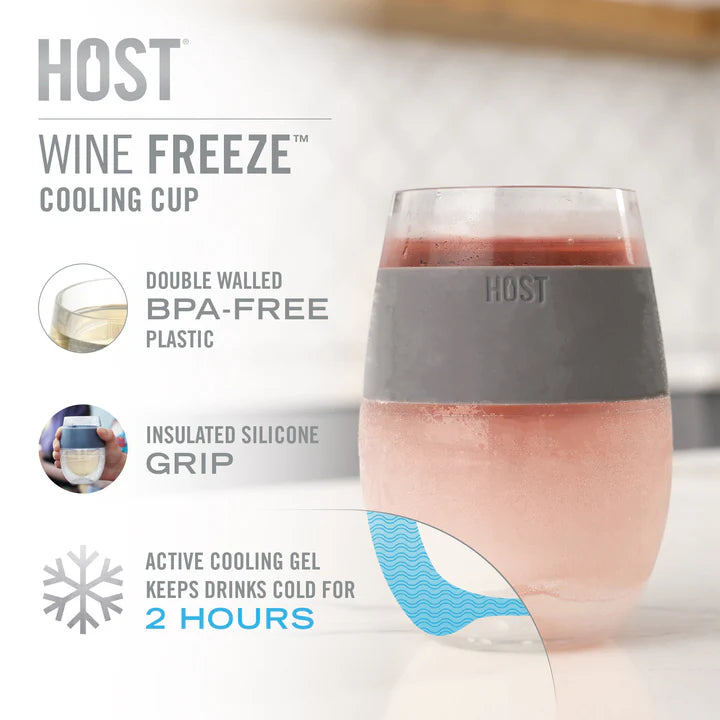 HOST®

WINE FREEZE™
COOLING CUP

DOUBLE WALLED
BPA-FREE
PLASTIC

INSULATED SILICONE
GRIP

ACTIVE COOLING GEL
KEEPS DRINKS COLD FOR
2 HOURS

HOST